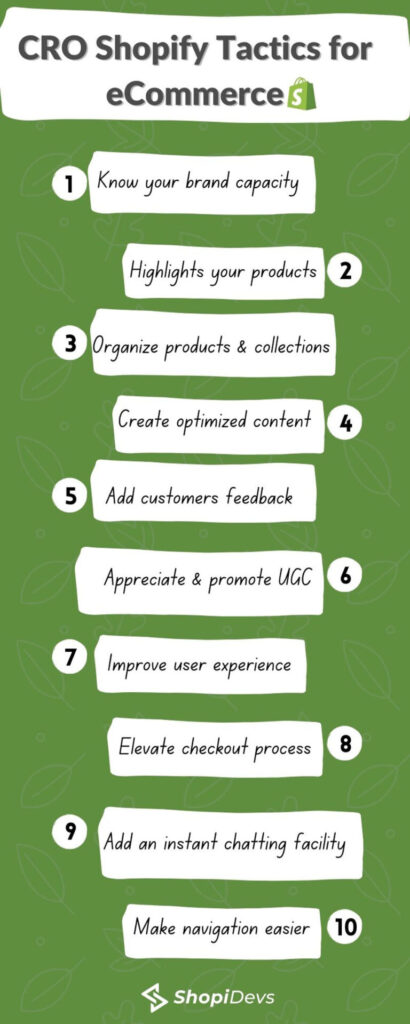 CRO Shopify Tactics for eCommerce

1 Know your brand capacity

Highlights your products 2

3 Organize products & collections

Create optimized content 4

5 Add customers feedback

Appreciate & promote UGC 6

7 Improve user experience

Elevate checkout process 8

9 Add an instant chatting facility

Make navigation easier 10

ShopiDevs