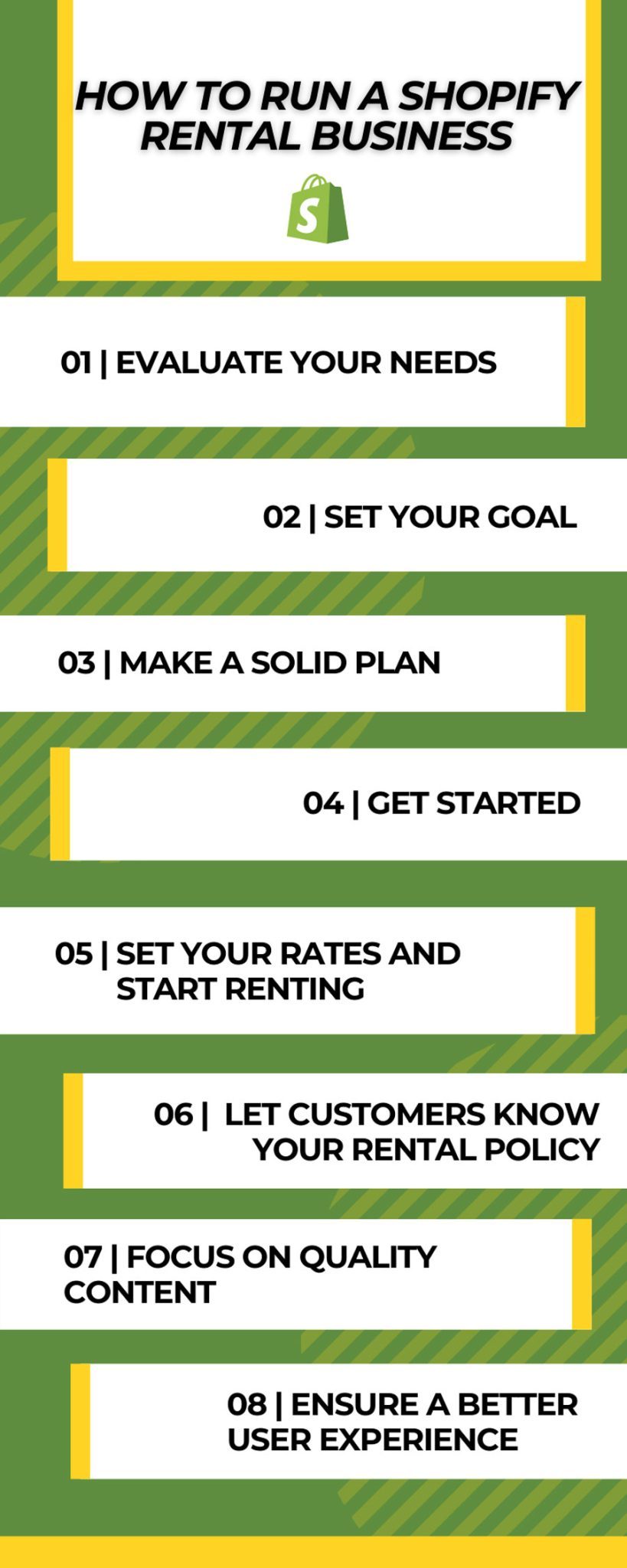 HOW TO RUN A SHOPIFY RENTAL BUSINESS

S

01 | EVALUATE YOUR NEEDS

02 | SET YOUR GOAL

03 | MAKE A SOLID PLAN

04 | GET STARTED

05 | SET YOUR RATES AND START RENTING

06 | LET CUSTOMERS KNOW YOUR RENTAL POLICY

07 | FOCUS ON QUALITY CONTENT

08 | ENSURE A BETTER USER EXPERIENCE